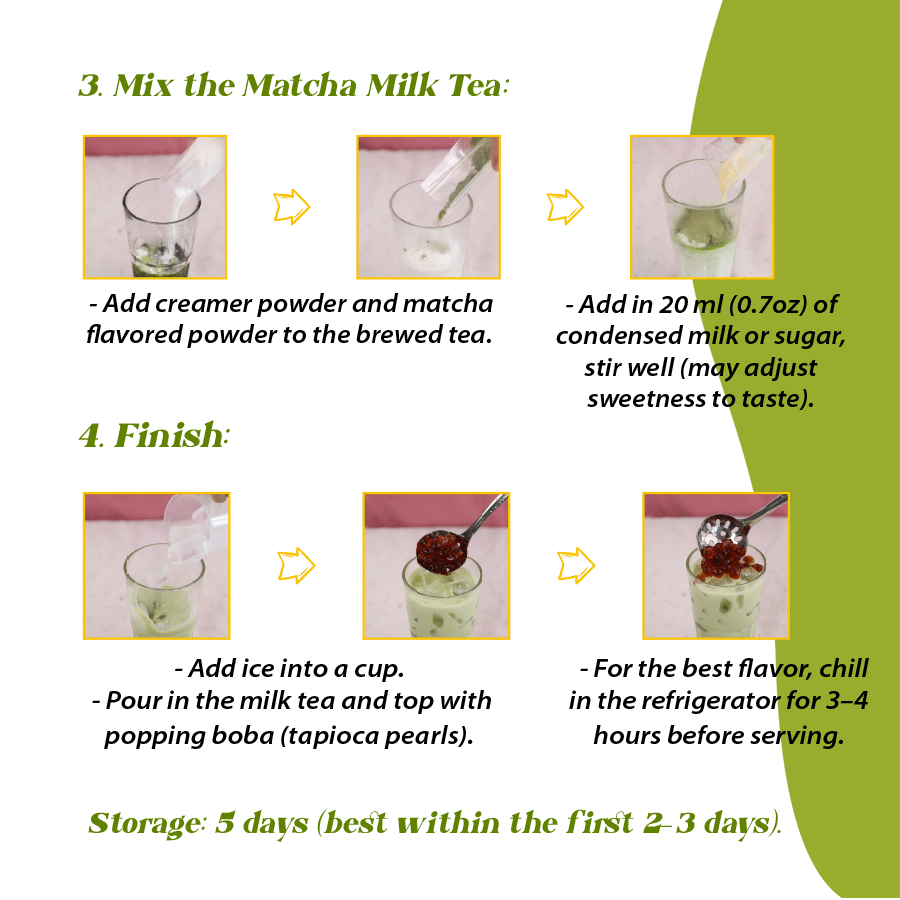 3. Mix the Matcha Milk Tea:

- Add creamer powder and matcha flavored powder to the brewed tea.

- Add in 20 ml (0.7oz) of condensed milk or sugar, stir well (may adjust sweetness to taste).

4. Finish:

- Add ice into a cup.
- Pour in the milk tea and top with popping boba (tapioca pearls).

- For the best flavor, chill in the refrigerator for 3–4 hours before serving.

Storage: 5 days (best within the first 2–3 days).