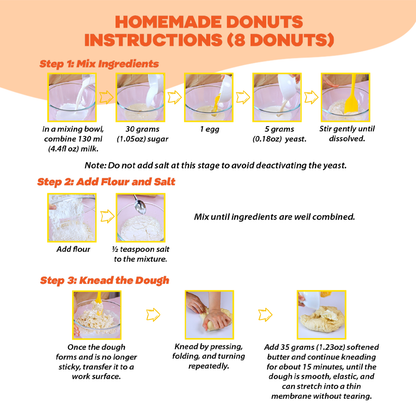 HOMEMADE DONUTS INSTRUCTIONS (8 DONUTS)

Step 1: Mix Ingredients

In a mixing bowl, combine 130 ml (4.4fl oz) milk.

30 grams (1.05oz) sugar

1 egg

5 grams (0.18oz) yeast.

Stir gently until dissolved.

Note: Do not add salt at this stage to avoid deactivating the yeast.

Step 2: Add Flour and Salt

Add flour

½ teaspoon salt to the mixture.

Mix until ingredients are well combined.

Step 3: Knead the Dough

Once the dough forms and is no longer sticky, transfer it to a work surface.

Knead by pressing, folding, and turning repeatedly.

Add 35 grams (1.23oz) softened butter and continue kneading for about 15 minutes, until the dough is smooth, elastic, and can stretch into a thin membrane without tearing.