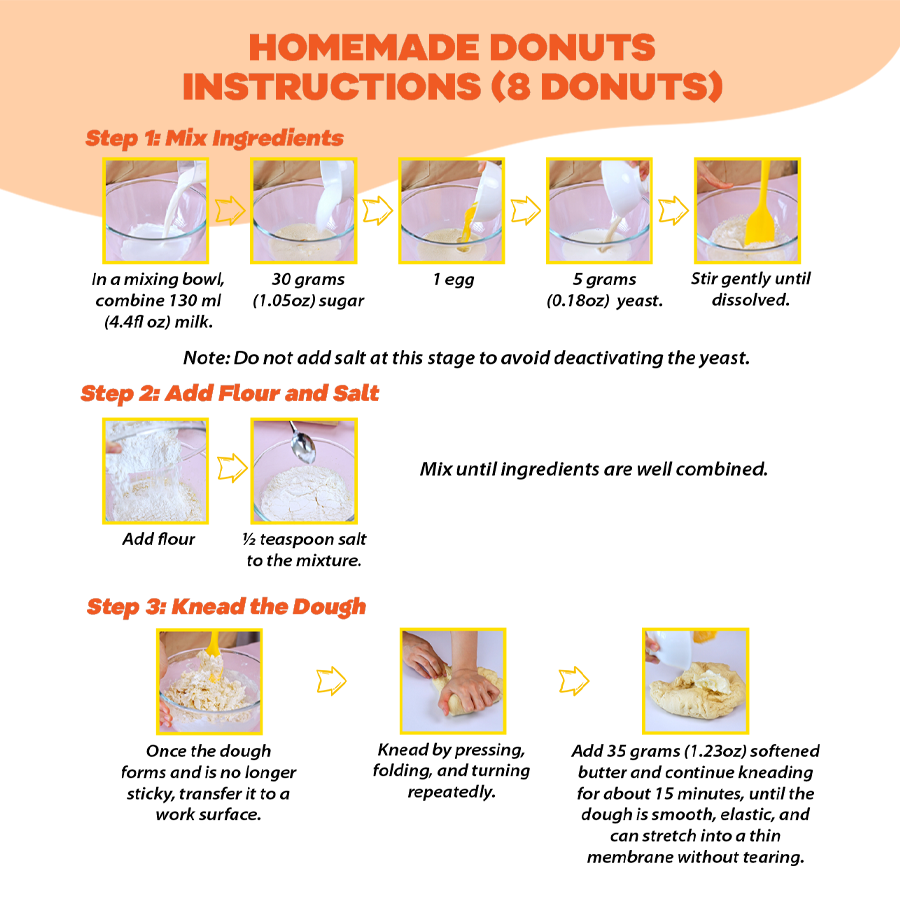 HOMEMADE DONUTS INSTRUCTIONS (8 DONUTS)

Step 1: Mix Ingredients

In a mixing bowl, combine 130 ml (4.4fl oz) milk.

30 grams (1.05oz) sugar

1 egg

5 grams (0.18oz) yeast.

Stir gently until dissolved.

Note: Do not add salt at this stage to avoid deactivating the yeast.

Step 2: Add Flour and Salt

Add flour

½ teaspoon salt to the mixture.

Mix until ingredients are well combined.

Step 3: Knead the Dough

Once the dough forms and is no longer sticky, transfer it to a work surface.

Knead by pressing, folding, and turning repeatedly.

Add 35 grams (1.23oz) softened butter and continue kneading for about 15 minutes, until the dough is smooth, elastic, and can stretch into a thin membrane without tearing.