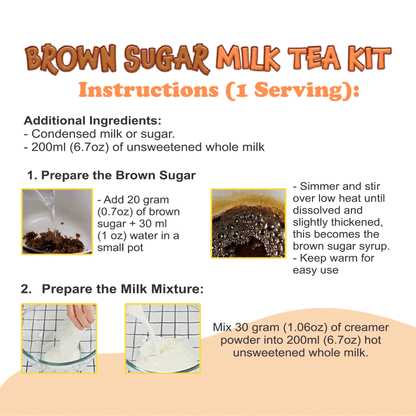 BROWN SUGAR MILK TEA KIT
Instructions (1 Serving):

Additional Ingredients:
- Condensed milk or sugar.
- 200ml (6.7oz) of unsweetened whole milk

1. Prepare the Brown Sugar

- Add 20 gram (0.7oz) of brown sugar + 30 ml (1 oz) water in a small pot

- Simmer and stir over low heat until dissolved and slightly thickened, this becomes the brown sugar syrup.
- Keep warm for easy use

2. Prepare the Milk Mixture:

Mix 30 gram (1.06oz) of creamer powder into 200ml (6.7oz) hot unsweetened whole milk.