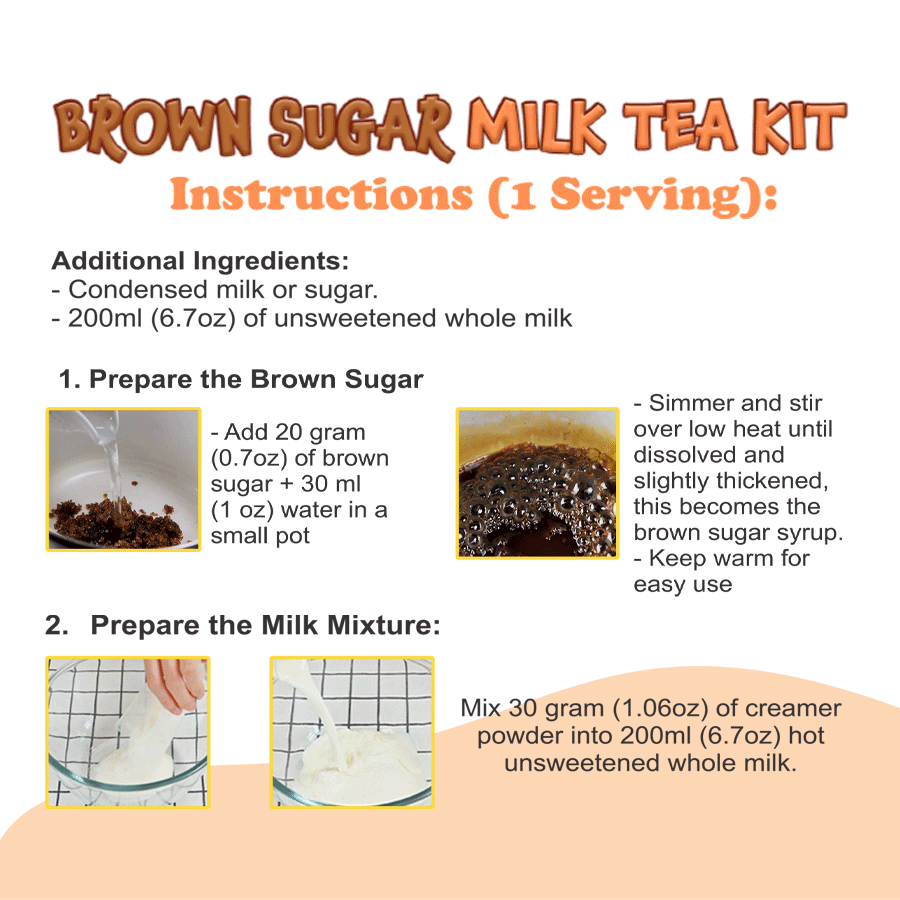 BROWN SUGAR MILK TEA KIT
Instructions (1 Serving):

Additional Ingredients:
- Condensed milk or sugar.
- 200ml (6.7oz) of unsweetened whole milk

1. Prepare the Brown Sugar

- Add 20 gram (0.7oz) of brown sugar + 30 ml (1 oz) water in a small pot

- Simmer and stir over low heat until dissolved and slightly thickened, this becomes the brown sugar syrup.
- Keep warm for easy use

2. Prepare the Milk Mixture:

Mix 30 gram (1.06oz) of creamer powder into 200ml (6.7oz) hot unsweetened whole milk.