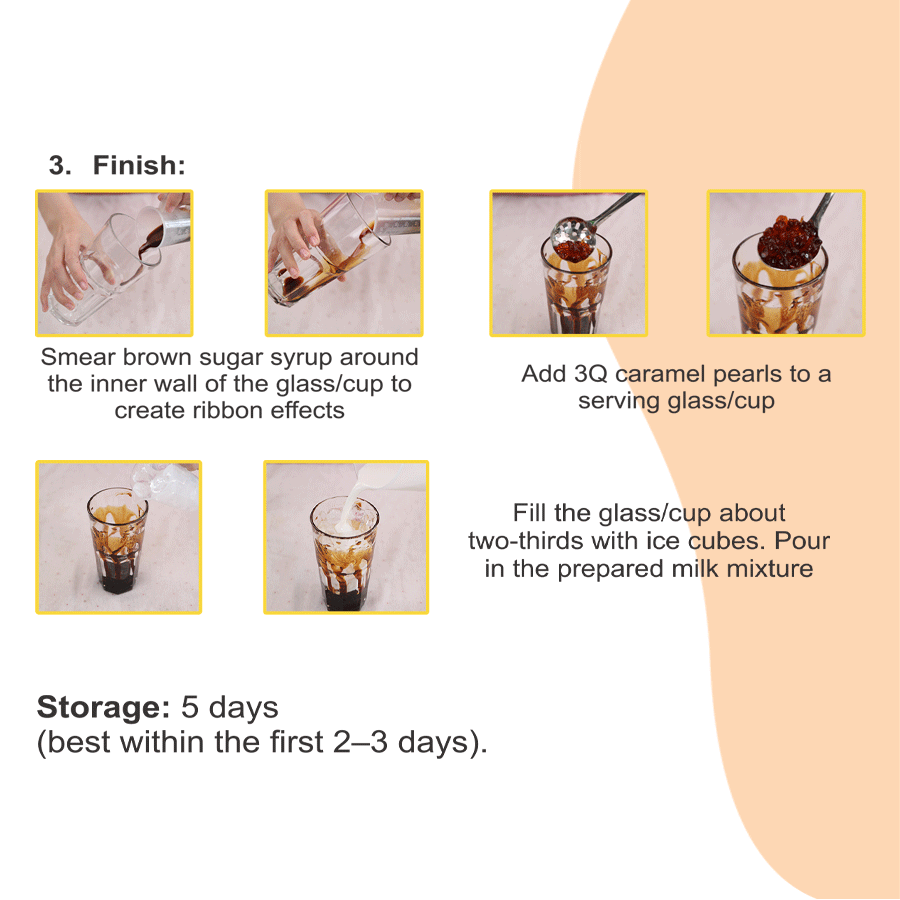 3. Finish:

Smear brown sugar syrup around the inner wall of the glass/cup to create ribbon effects

Add 3Q caramel pearls to a serving glass/cup

Fill the glass/cup about two-thirds with ice cubes. Pour in the prepared milk mixture

Storage: 5 days
(best within the first 2–3 days).