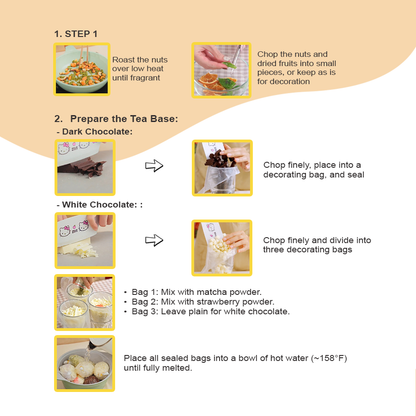 1. STEP 1

Roast the nuts over low heat until fragrant

Chop the nuts and dried fruits into small pieces, or keep as is for decoration

2. Prepare the Tea Base:

- Dark Chocolate:

Chop finely, place into a decorating bag, and seal

- White Chocolate: :

Chop finely and divide into three decorating bags

• Bag 1: Mix with matcha powder.
• Bag 2: Mix with strawberry powder.
• Bag 3: Leave plain for white chocolate.

Place all sealed bags into a bowl of hot water (~158°F) until fully melted.