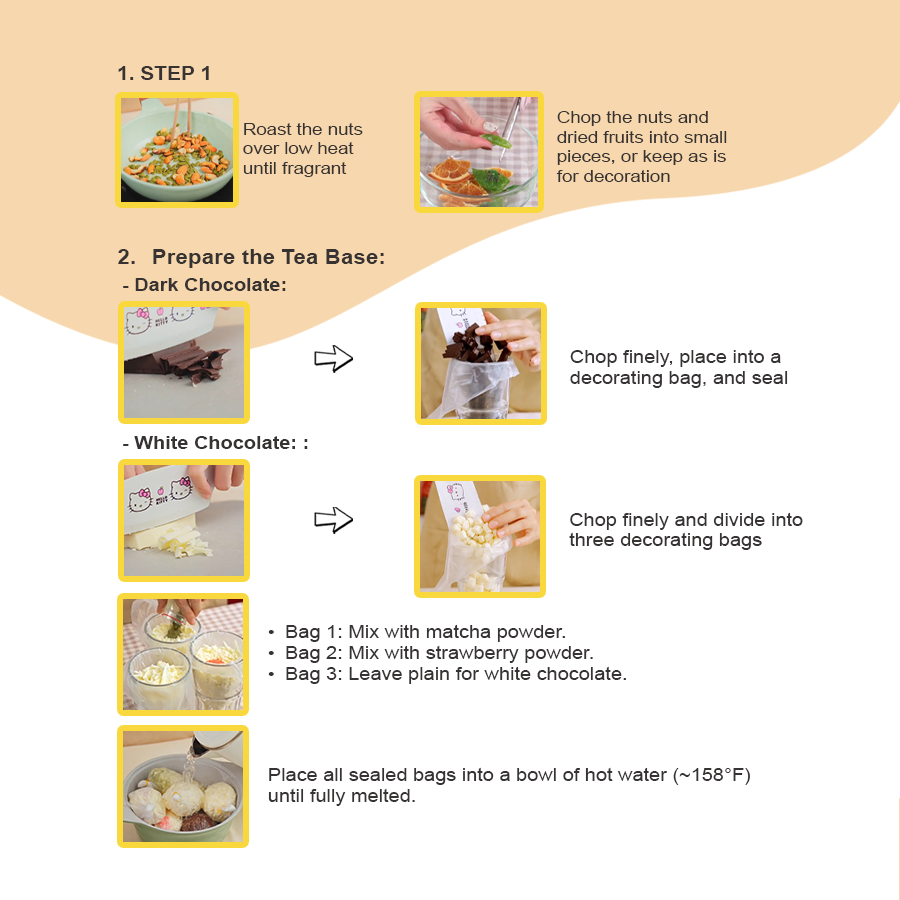 1. STEP 1

Roast the nuts over low heat until fragrant

Chop the nuts and dried fruits into small pieces, or keep as is for decoration

2. Prepare the Tea Base:

- Dark Chocolate:

Chop finely, place into a decorating bag, and seal

- White Chocolate: :

Chop finely and divide into three decorating bags

• Bag 1: Mix with matcha powder.
• Bag 2: Mix with strawberry powder.
• Bag 3: Leave plain for white chocolate.

Place all sealed bags into a bowl of hot water (~158°F) until fully melted.