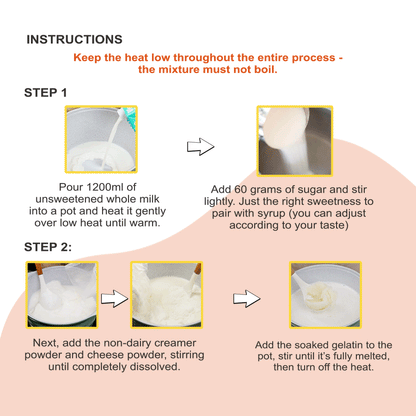 INSTRUCTIONS

Keep the heat low throughout the entire process - the mixture must not boil.

STEP 1

Pour 1200ml of unsweetened whole milk into a pot and heat it gently over low heat until warm.

Add 60 grams of sugar and stir lightly. Just the right sweetness to pair with syrup (you can adjust according to your taste)

STEP 2:

Next, add the non-dairy creamer powder and cheese powder, stirring until completely dissolved.

Add the soaked gelatin to the pot, stir until it's fully melted, then turn off the heat.