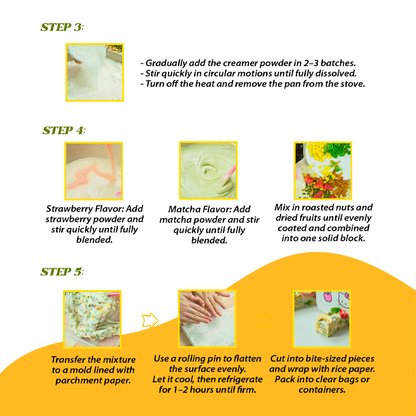 STEP 3:

- Gradually add the creamer powder in 2–3 batches.
- Stir quickly in circular motions until fully dissolved.
- Turn off the heat and remove the pan from the stove.

STEP 4:

Strawberry Flavor: Add strawberry powder and stir quickly until fully blended.

Matcha Flavor: Add matcha powder and stir quickly until fully blended.

Mix in roasted nuts and dried fruits until evenly coated and combined into one solid block.

STEP 5:

Transfer the mixture to a mold lined with parchment paper.

Use a rolling pin to flatten the surface evenly. Let it cool, then refrigerate for 1–2 hours until firm.

Cut into bite-sized pieces and wrap with rice paper. Pack into clear bags or containers.