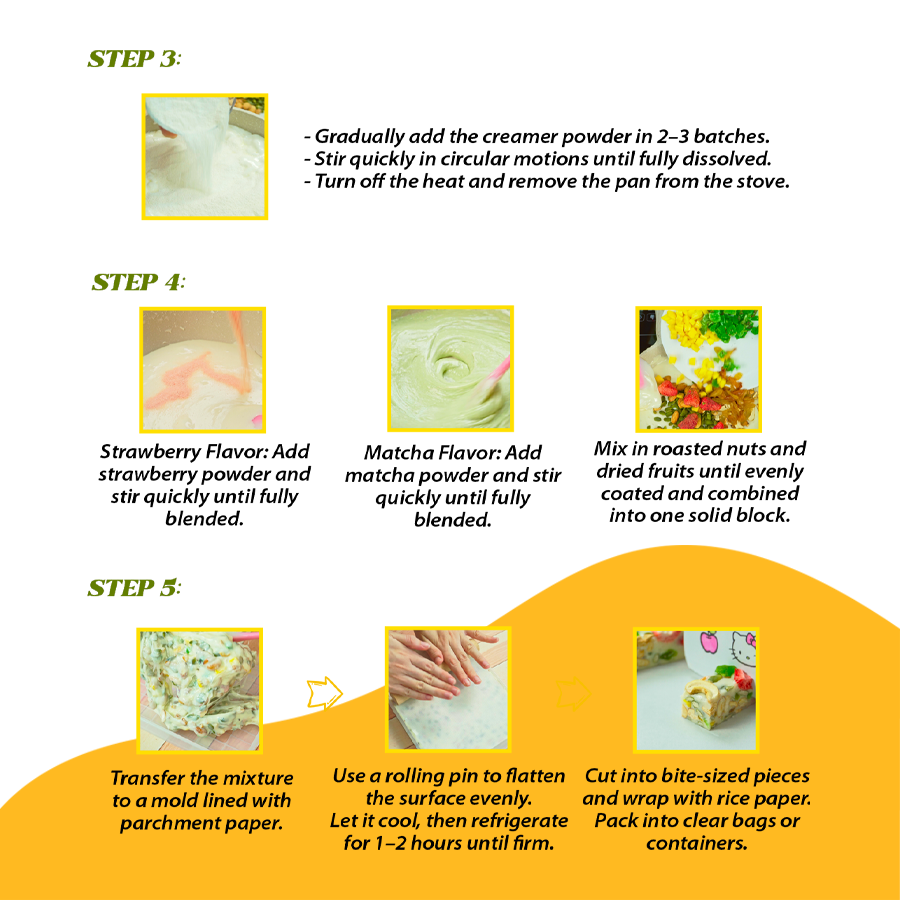 STEP 3:

- Gradually add the creamer powder in 2–3 batches.
- Stir quickly in circular motions until fully dissolved.
- Turn off the heat and remove the pan from the stove.

STEP 4:

Strawberry Flavor: Add strawberry powder and stir quickly until fully blended.

Matcha Flavor: Add matcha powder and stir quickly until fully blended.

Mix in roasted nuts and dried fruits until evenly coated and combined into one solid block.

STEP 5:

Transfer the mixture to a mold lined with parchment paper.

Use a rolling pin to flatten the surface evenly. Let it cool, then refrigerate for 1–2 hours until firm.

Cut into bite-sized pieces and wrap with rice paper. Pack into clear bags or containers.