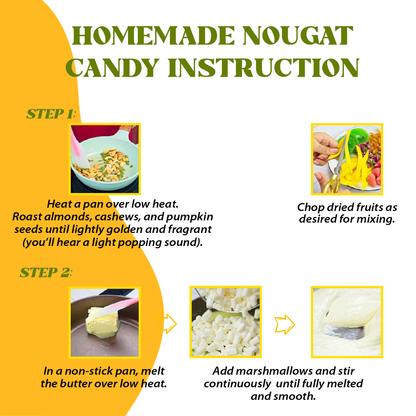 HOMEMADE NOUGAT CANDY INSTRUCTION

STEP 1:

Heat a pan over low heat. Roast almonds, cashews, and pumpkin seeds until lightly golden and fragrant (you'll hear a light popping sound).

Chop dried fruits as desired for mixing.

STEP 2:

In a non-stick pan, melt the butter over low heat.

Add marshmallows and stir continuously until fully melted and smooth.