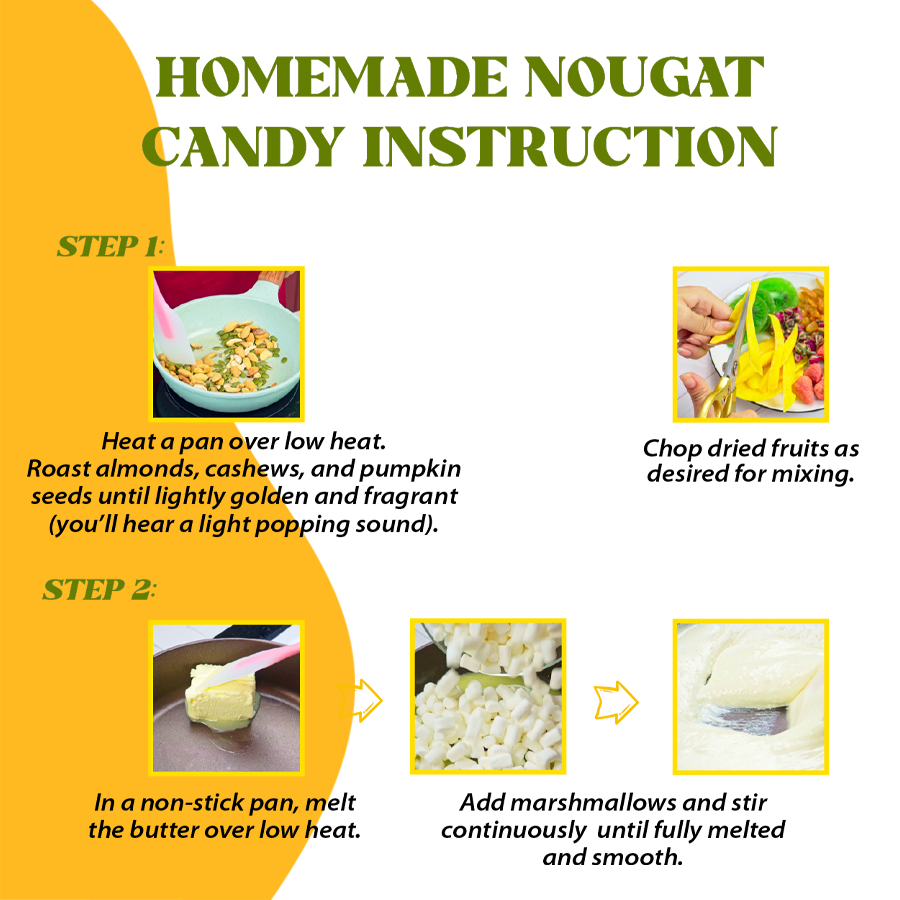 HOMEMADE NOUGAT CANDY INSTRUCTION

STEP 1:

Heat a pan over low heat. Roast almonds, cashews, and pumpkin seeds until lightly golden and fragrant (you'll hear a light popping sound).

Chop dried fruits as desired for mixing.

STEP 2:

In a non-stick pan, melt the butter over low heat.

Add marshmallows and stir continuously until fully melted and smooth.