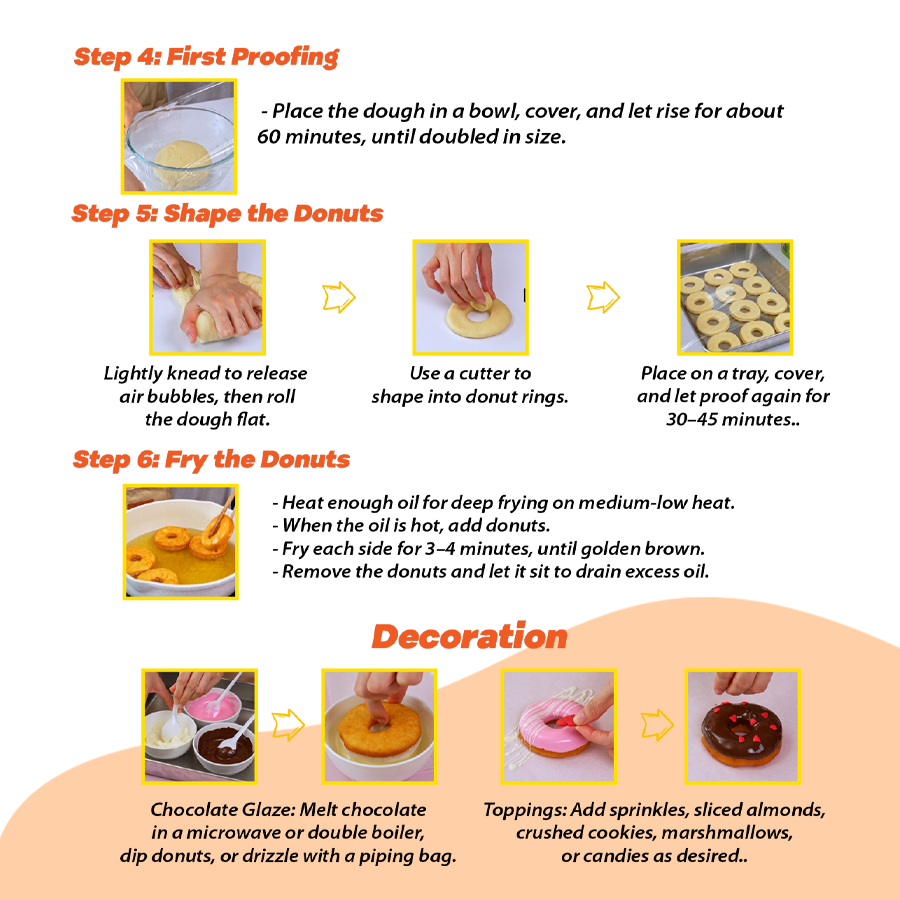 Step 4: First Proofing

- Place the dough in a bowl, cover, and let rise for about 60 minutes, until doubled in size.

Step 5: Shape the Donuts

Lightly knead to release air bubbles, then roll the dough flat.

Use a cutter to shape into donut rings.

Place on a tray, cover, and let proof again for 30–45 minutes..

Step 6: Fry the Donuts

- Heat enough oil for deep frying on medium-low heat.
- When the oil is hot, add donuts.
- Fry each side for 3–4 minutes, until golden brown.
- Remove the donuts and let it sit to drain excess oil.

Decoration

Chocolate Glaze: Melt chocolate in a microwave or double boiler, dip donuts, or drizzle with a piping bag.

Toppings: Add sprinkles, sliced almonds, crushed cookies, marshmallows, or candies as desired..