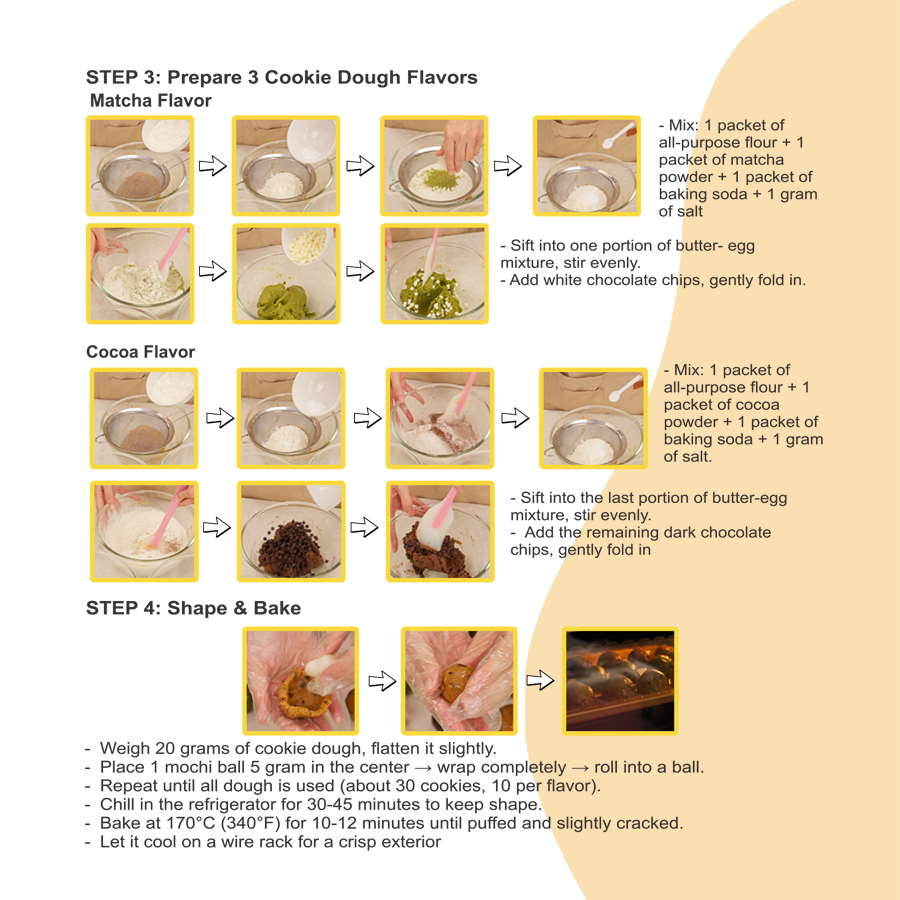 STEP 3: Prepare 3 Cookie Dough Flavors

Matcha Flavor

- Mix: 1 packet of all-purpose flour + 1 packet of matcha powder + 1 packet of baking soda + 1 gram of salt

- Sift into one portion of butter- egg mixture, stir evenly.
- Add white chocolate chips, gently fold in.

Cocoa Flavor

- Mix: 1 packet of all-purpose flour + 1 packet of cocoa powder + 1 packet of baking soda + 1 gram of salt.

- Sift into the last portion of butter-egg mixture, stir evenly.
- Add the remaining dark chocolate chips, gently fold in

STEP 4: Shape & Bake

- Weigh 20 grams of cookie dough, flatten it slightly.
- Place 1 mochi ball 5 gram in the center → wrap completely → roll into a ball.
- Repeat until all dough is used (about 30 cookies, 10 per flavor).
- Chill in the refrigerator for 30-45 minutes to keep shape.
- Bake at 170°C (340°F) for 10-12 minutes until puffed and slightly cracked.
- Let it cool on a wire rack for a crisp exterior