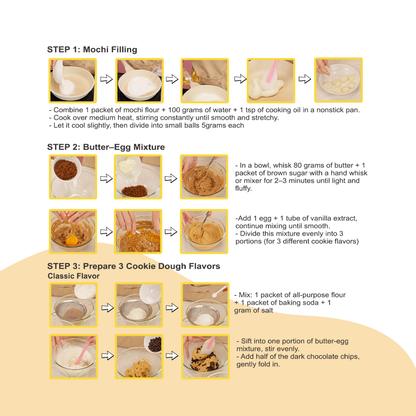 STEP 1: Mochi Filling

- Combine 1 packet of mochi flour + 100 grams of water + 1 tsp of cooking oil in a nonstick pan.
- Cook over medium heat, stirring constantly until smooth and stretchy.
- Let it cool slightly, then divide into small balls 5grams each

STEP 2: Butter–Egg Mixture

- In a bowl, whisk 80 grams of butter + 1 packet of brown sugar with a hand whisk or mixer for 2–3 minutes until light and fluffy.

-Add 1 egg + 1 tube of vanilla extract, continue mixing until smooth.
- Divide this mixture evenly into 3 portions (for 3 different cookie flavors)

STEP 3: Prepare 3 Cookie Dough Flavors
Classic Flavor

- Mix: 1 packet of all-purpose flour + 1 packet of baking soda + 1 gram of salt

- Sift into one portion of butter-egg mixture, stir evenly.
- Add half of the dark chocolate chips, gently fold in.