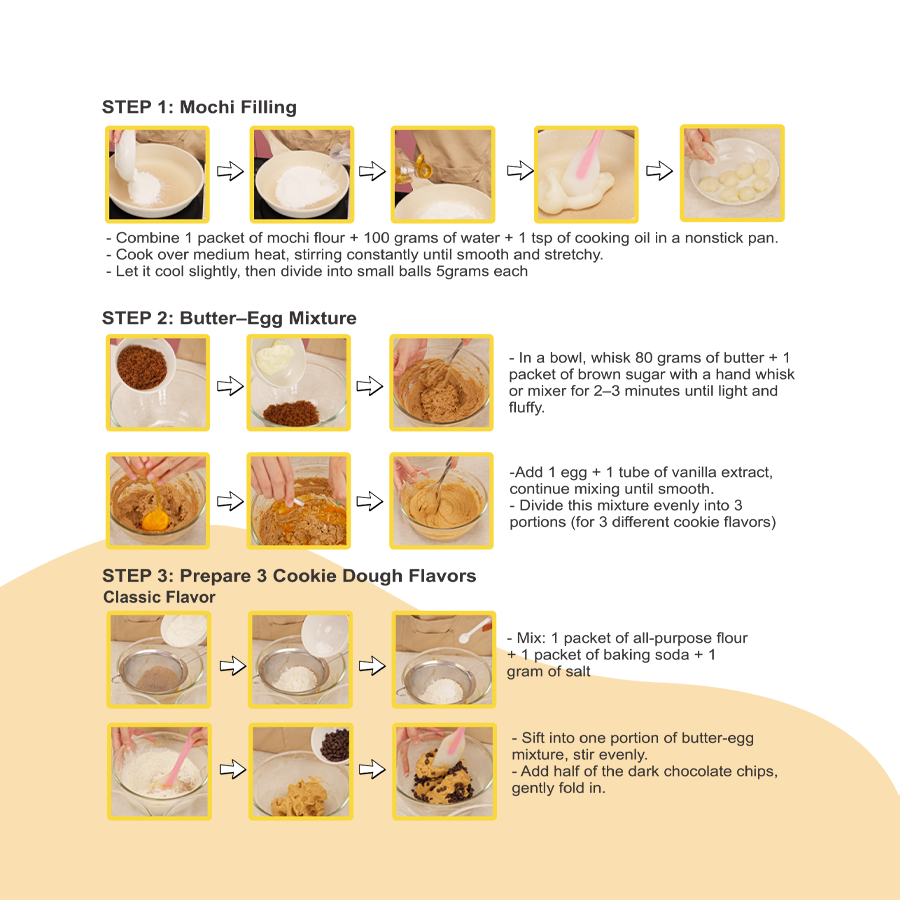 STEP 1: Mochi Filling

- Combine 1 packet of mochi flour + 100 grams of water + 1 tsp of cooking oil in a nonstick pan.
- Cook over medium heat, stirring constantly until smooth and stretchy.
- Let it cool slightly, then divide into small balls 5grams each

STEP 2: Butter–Egg Mixture

- In a bowl, whisk 80 grams of butter + 1 packet of brown sugar with a hand whisk or mixer for 2–3 minutes until light and fluffy.

-Add 1 egg + 1 tube of vanilla extract, continue mixing until smooth.
- Divide this mixture evenly into 3 portions (for 3 different cookie flavors)

STEP 3: Prepare 3 Cookie Dough Flavors
Classic Flavor

- Mix: 1 packet of all-purpose flour + 1 packet of baking soda + 1 gram of salt

- Sift into one portion of butter-egg mixture, stir evenly.
- Add half of the dark chocolate chips, gently fold in.