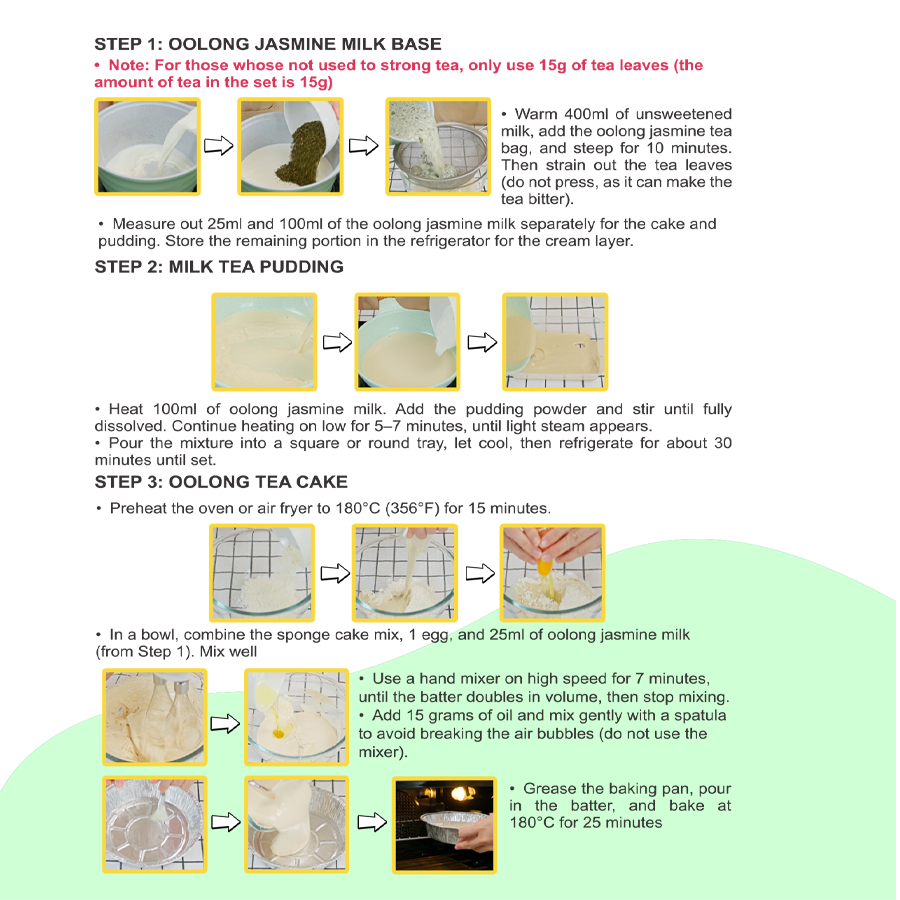 STEP 1: OOLONG JASMINE MILK BASE

• Note: For those whose not used to strong tea, only use 15g of tea leaves (the amount of tea in the set is 15g)

• Warm 400ml of unsweetened milk, add the oolong jasmine tea bag, and steep for 10 minutes. Then strain out the tea leaves (do not press, as it can make the tea bitter).

• Measure out 25ml and 100ml of the oolong jasmine milk separately for the cake and pudding. Store the remaining portion in the refrigerator for the cream layer.

STEP 2: MILK TEA PUDDING

• Heat 100ml of oolong jasmine milk. Add the pudding powder and stir until fully dissolved. Continue heating on low for 5–7 minutes, until light steam appears.
• Pour the mixture into a square or round tray, let cool, then refrigerate for about 30 minutes until set.

STEP 3: OOLONG TEA CAKE

• Preheat the oven or air fryer to 180°C (356°F) for 15 minutes.

• In a bowl, combine the sponge cake mix, 1 egg, and 25ml of oolong jasmine milk (from Step 1). Mix well

• Use a hand mixer on high speed for 7 minutes, until the batter doubles in volume, then stop mixing.
• Add 15 grams of oil and mix gently with a spatula to avoid breaking the air bubbles (do not use the mixer).

• Grease the baking pan, pour in the batter, and bake at 180°C for 25 minutes