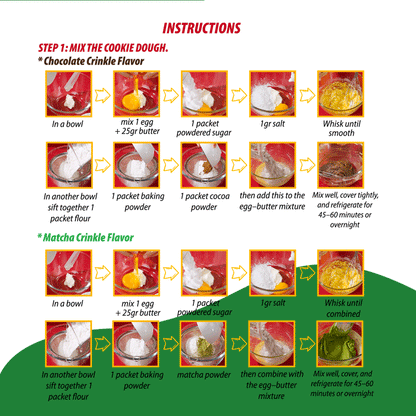 INSTRUCTIONS

STEP 1: MIX THE COOKIE DOUGH.

* Chocolate Crinkle Flavor

In a bowl

mix 1 egg + 25gr butter

1 packet powdered sugar

1gr salt

Whisk until smooth

In another bowl sift together 1 packet flour

1 packet baking powder

1 packet cocoa powder

then add this to the egg–butter mixture

Mix well, cover tightly, and refrigerate for 45–60 minutes or overnight

* Matcha Crinkle Flavor

In a bowl

mix 1 egg + 25gr butter

1 packet powdered sugar

1gr salt

Whisk until combined

In another bowl sift together 1 packet flour

1 packet baking powder

matcha powder

then combine with the egg–butter mixture

Mix well, cover, and refrigerate for 45–60 minutes or overnight